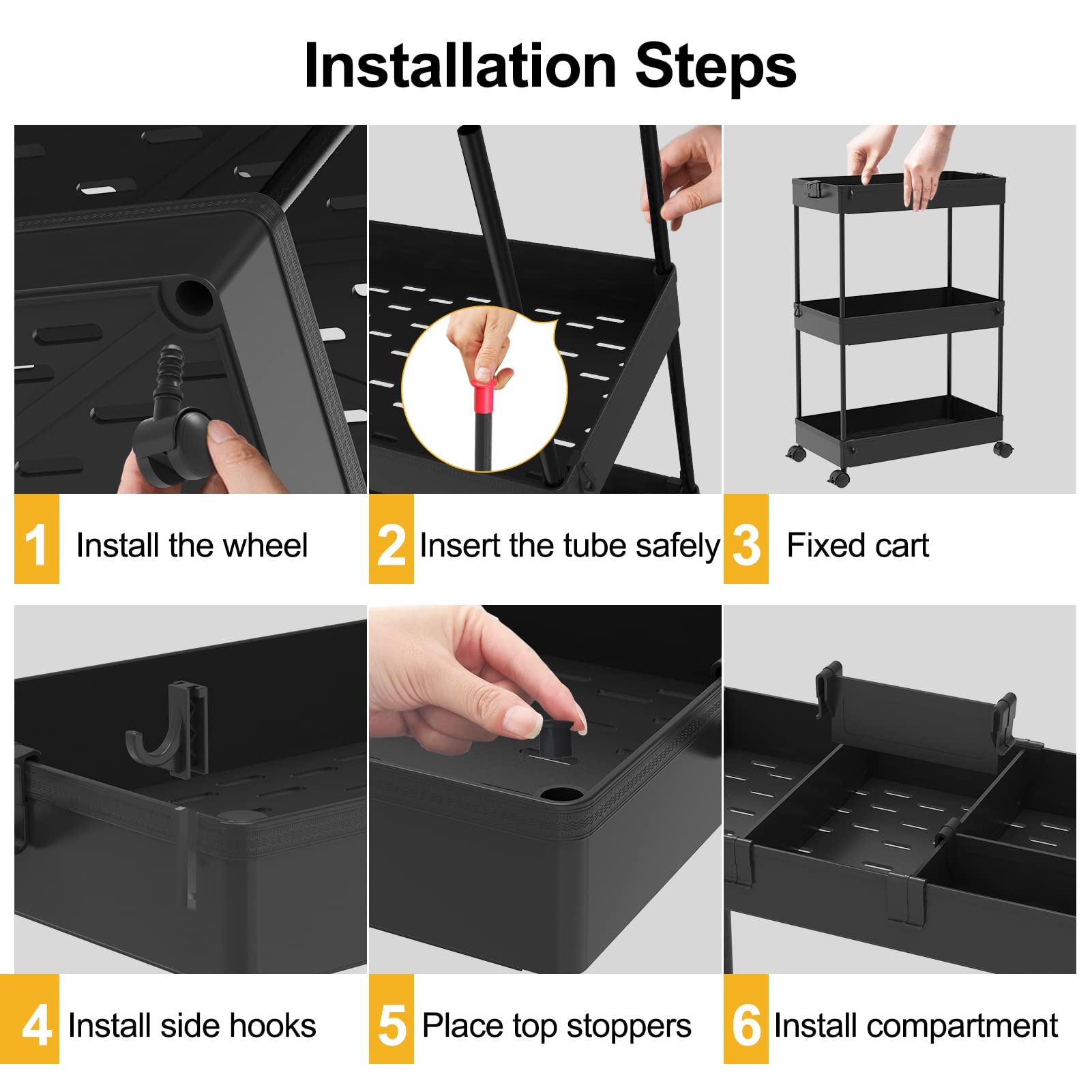 Installation Steps

1 Install the wheel

2 Insert the tube safely

3 Fixed cart

4 Install side hooks

5 Place top stoppers

6 Install compartment