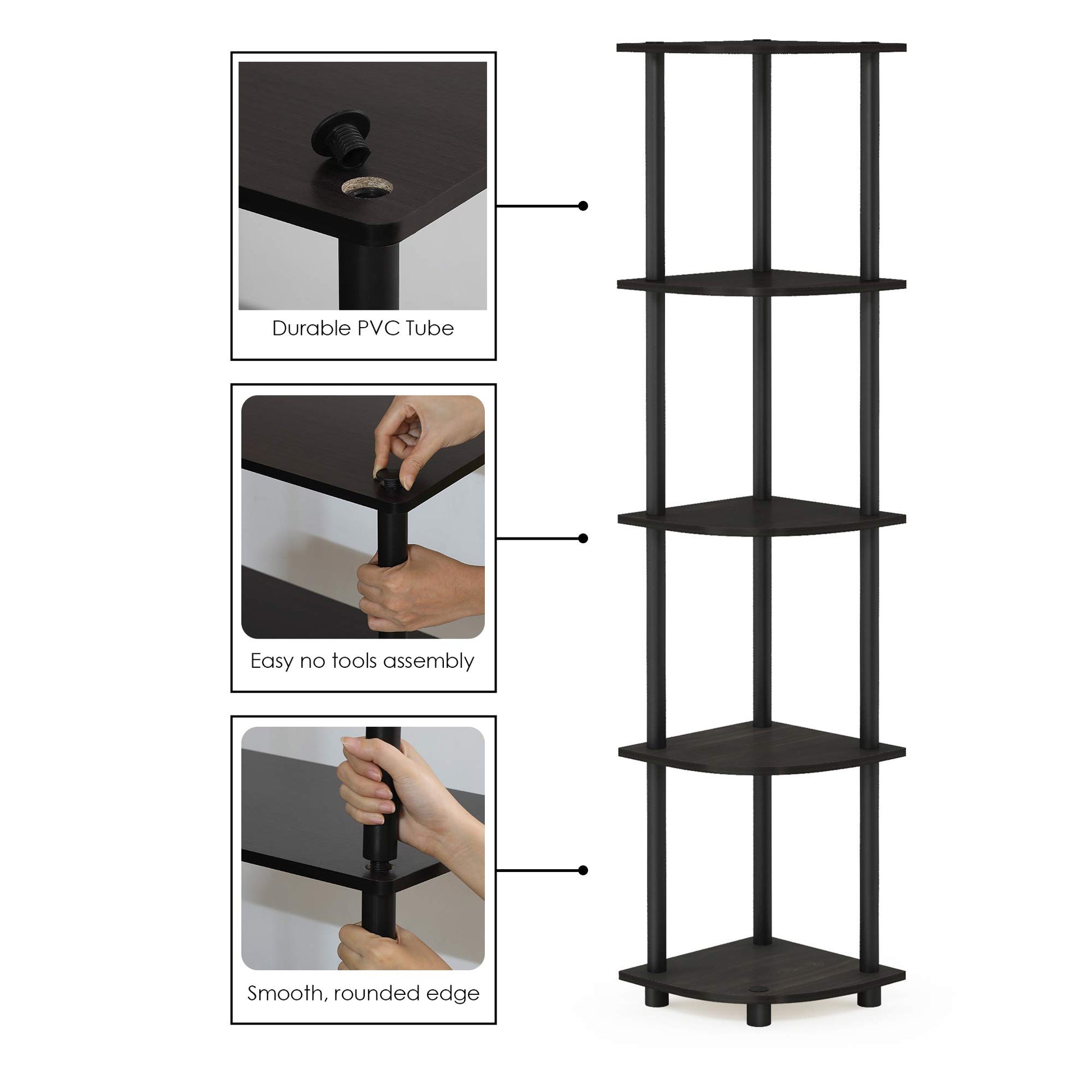 Durable PVC Tube

Easy no tools assembly

Smooth, rounded edge