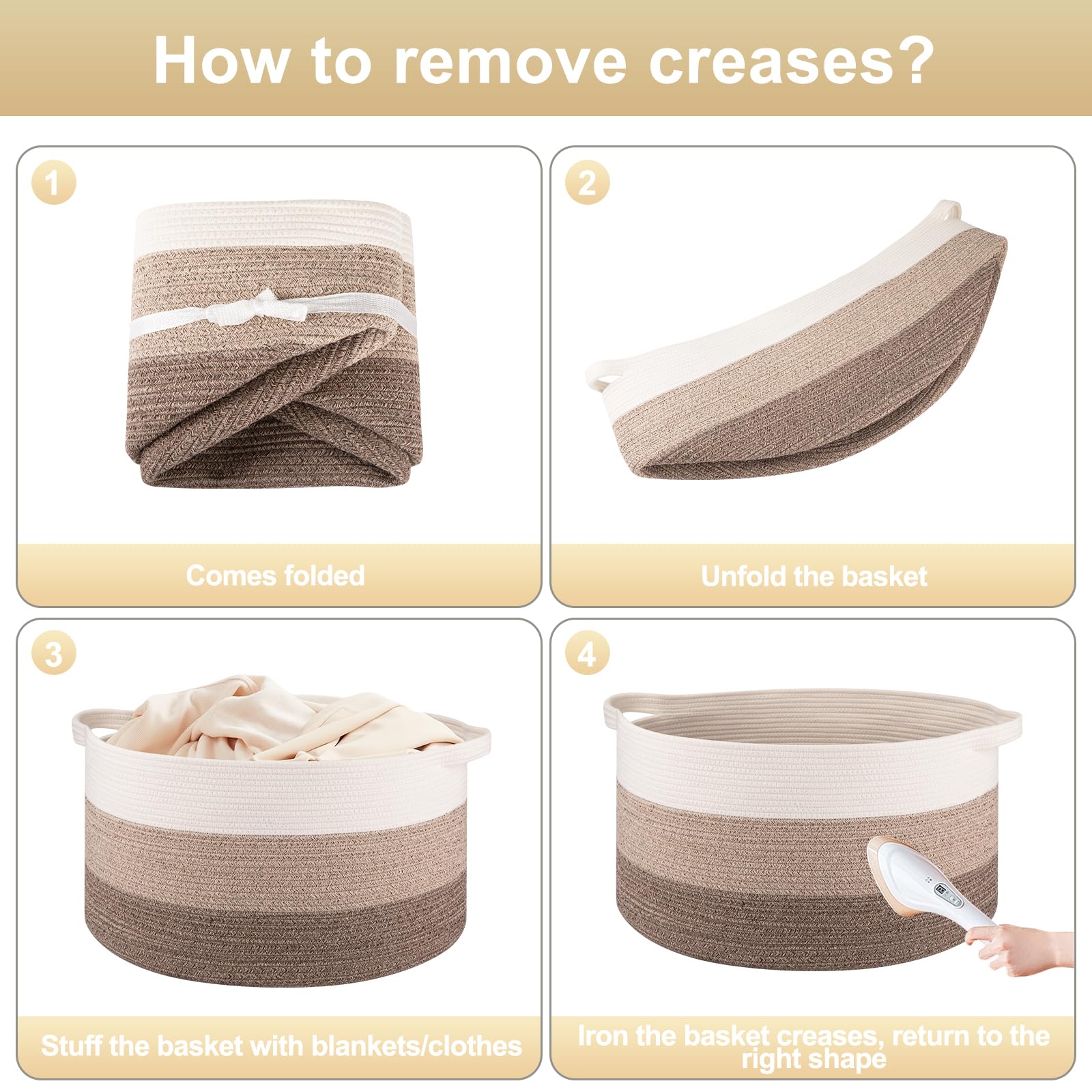 How to remove creases?

1

Comes folded

2

Unfold the basket

3

Stuff the basket with blankets/clothes

4

Iron the basket creases, return to the right shape