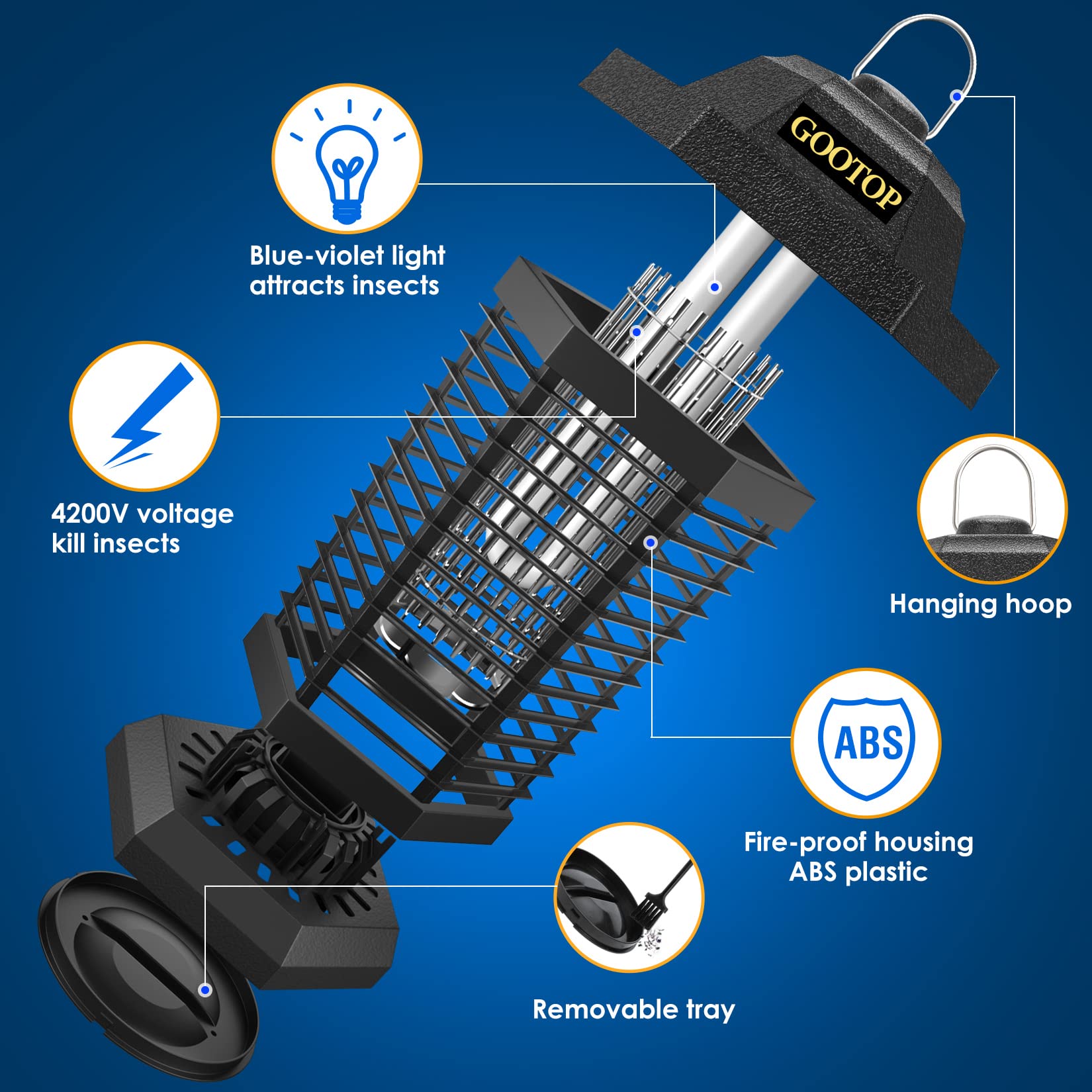 GOOTOP

Blue-violet light attracts insects

4200V voltage kill insects

Hanging hoop

ABS

Fire-proof housing ABS plastic

Removable tray