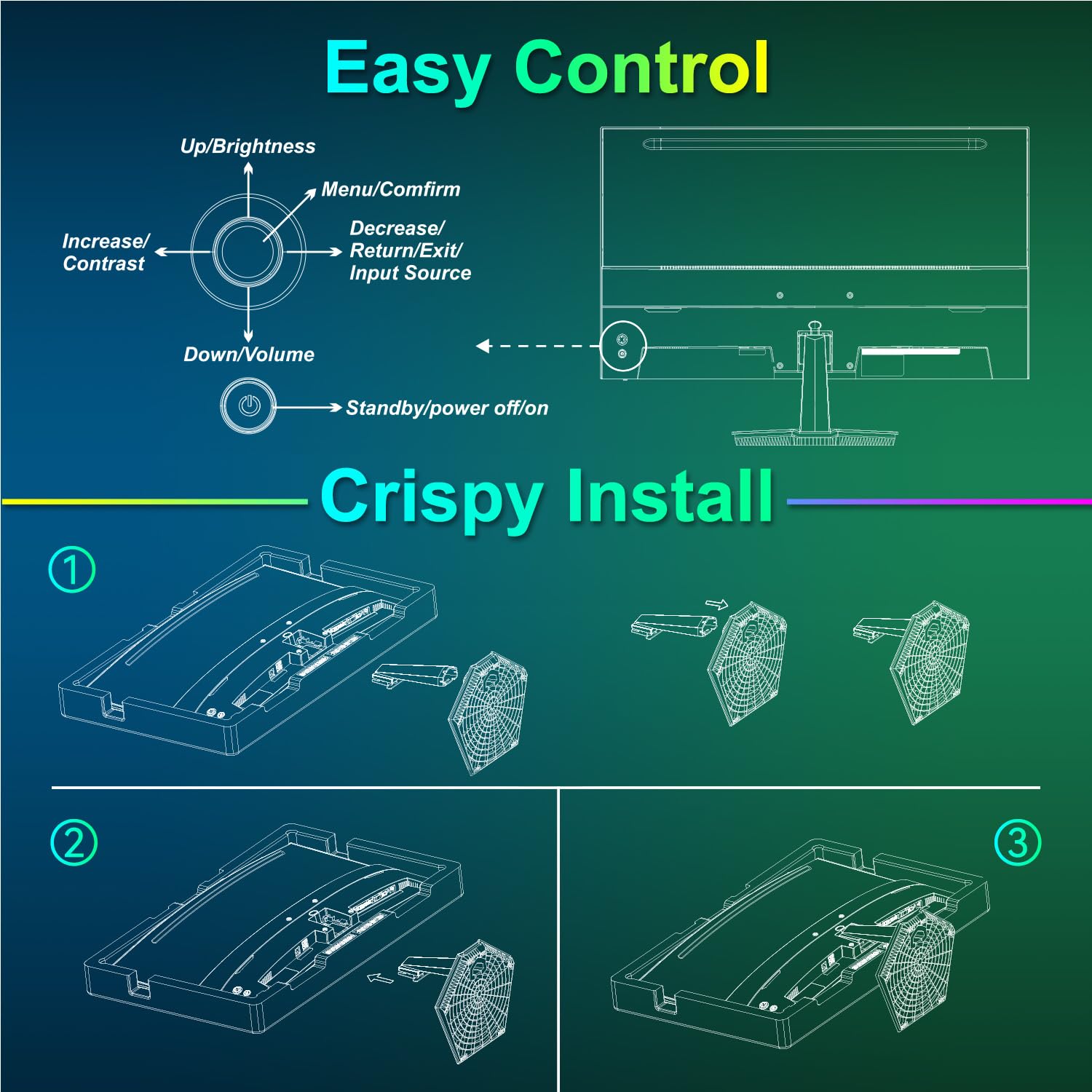 Easy Control

Up/Brightness

Menu/Comfirm

Increase/ Contrast

Decrease/ Return/Exit/ Input Source

Down/Volume

Standby/power off/on

Crispy Install

①

②

③