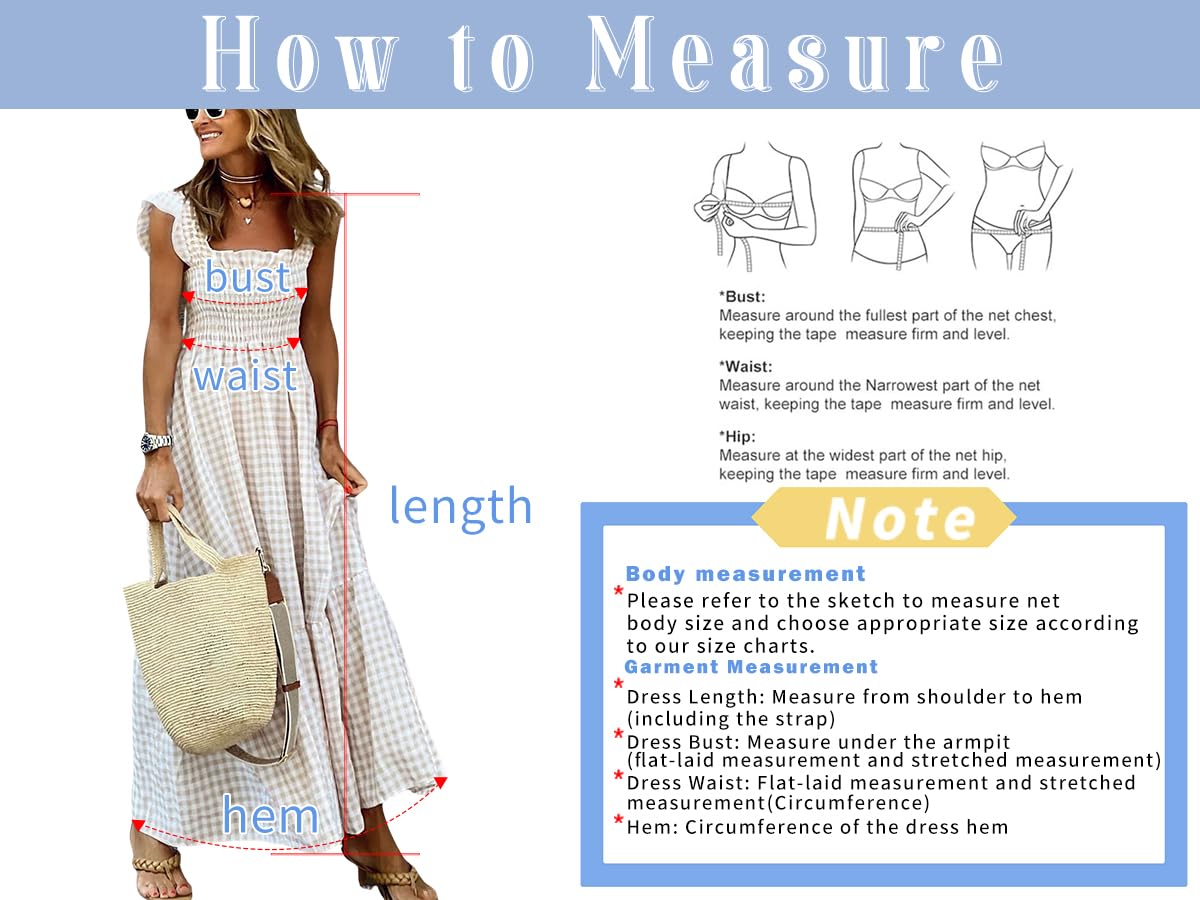 How to Measure

bust

waist

length

hem

*Bust:
Measure around the fullest part of the net chest, keeping the tape measure firm and level.

*Waist:
Measure around the Narrowest part of the net waist, keeping the tape measure firm and level.

*Hip:
Measure at the widest part of the net hip, keeping the tape measure firm and level.

Note

Body measurement
*Please refer to the sketch to measure net body size and choose appropriate size according to our size charts.
Garment Measurement
*Dress Length: Measure from shoulder to hem (including the strap)
*Dress Bust: Measure under the armpit (flat-laid measurement and stretched measurement)
*Dress Waist: Flat-laid measurement and stretched measurement(Circumference)
*Hem: Circumference of the dress hem